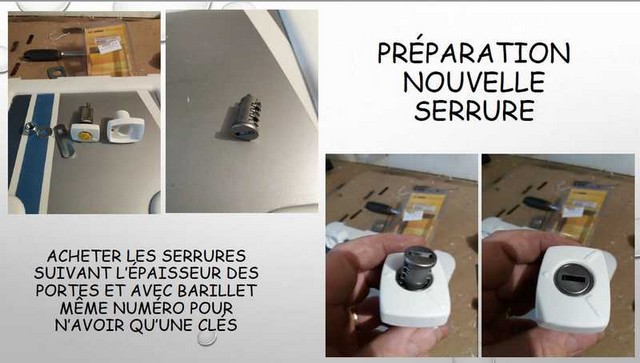 PRÉPARATION NOUVELLE SERRURE

ACHETER LES SERRURES SUIVANT L'ÉPAISSEUR DES PORTES ET AVEC BARILLET MÊME NUMÉRO POUR N'AVOIR QU'UNE CLÉS